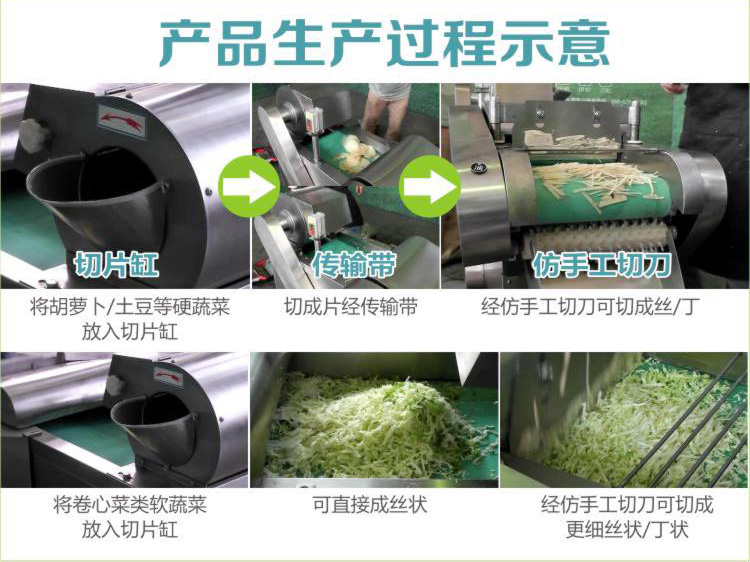 产品生产过程示意

切片缸

传输带

仿手工切刀

将胡萝卜/土豆等硬蔬菜放入切片缸

切成片经传输带

经仿手工切刀可切成丝/丁

将卷心菜类软蔬菜放入切片缸

可直接成丝状

经仿手工切刀可切成更细丝状/丁状